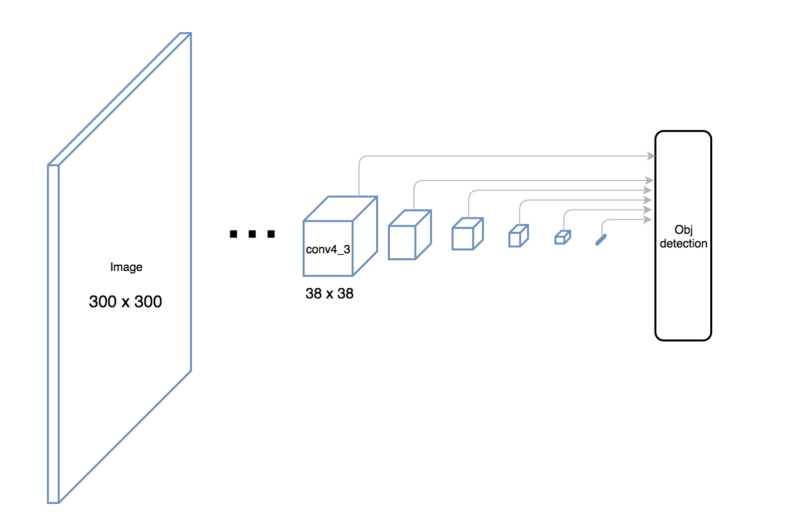 Image

300 x 300

...

conv4_3

38 x 38

Obj detection